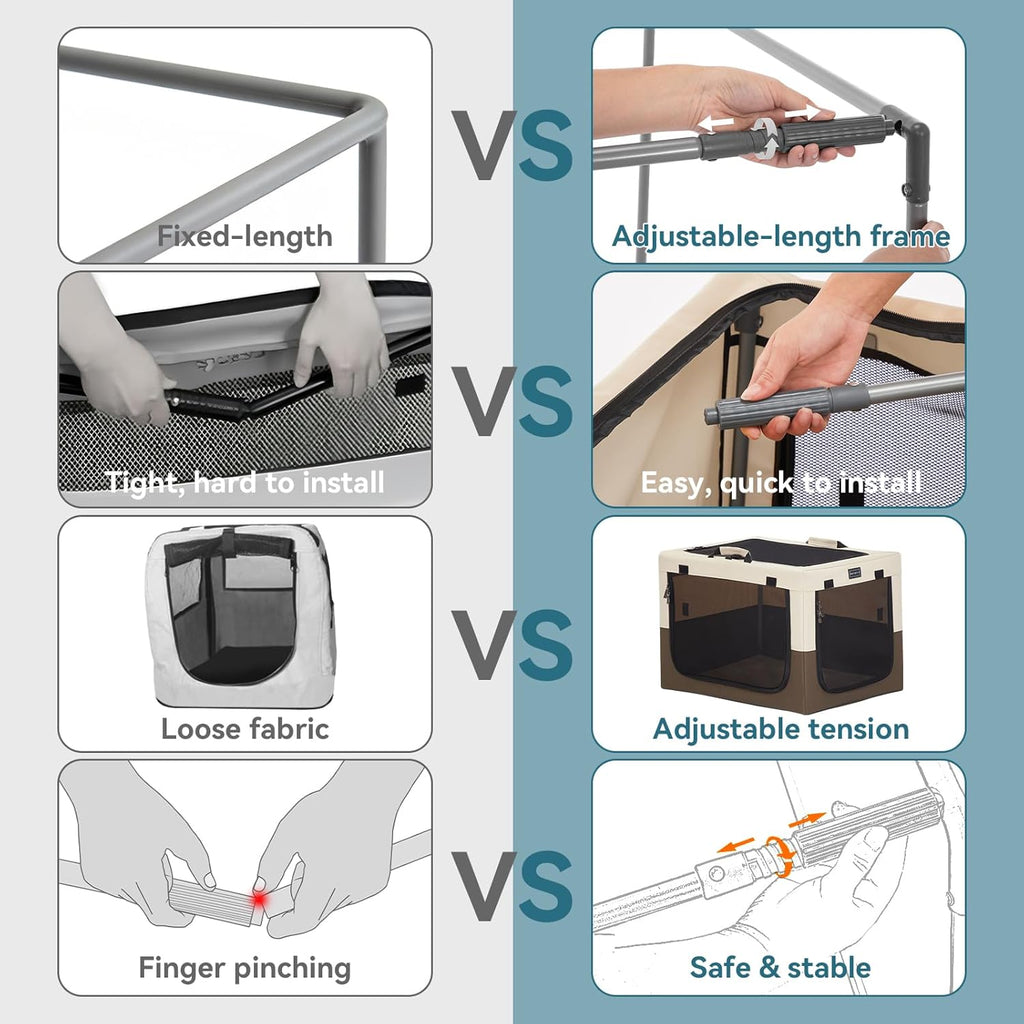 Fixed-length

VS

Adjustable-length frame

Tight, hard to install

VS

Easy, quick to install

Loose fabric

VS

Adjustable tension

Finger pinching

VS

Safe & stable